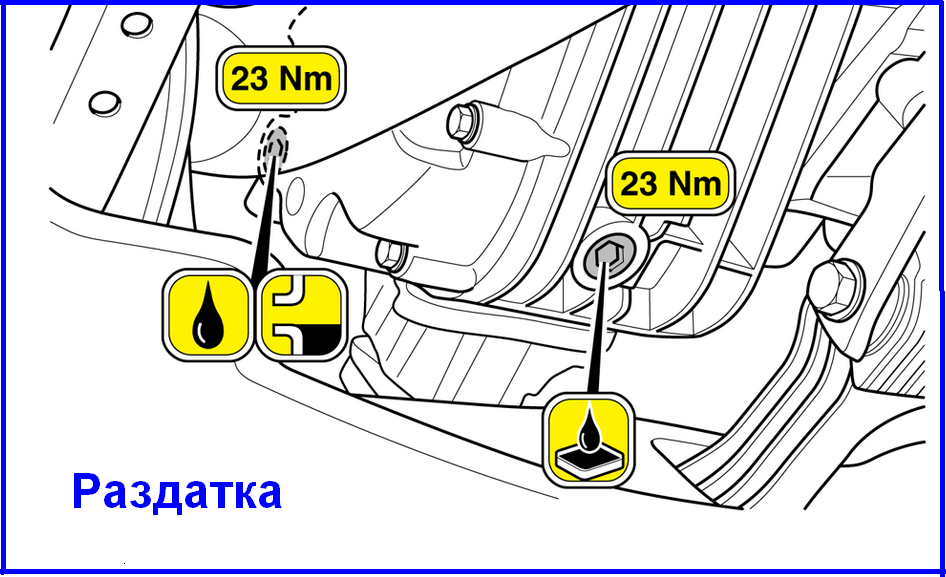 23 Nm

23 Nm

Раздатка